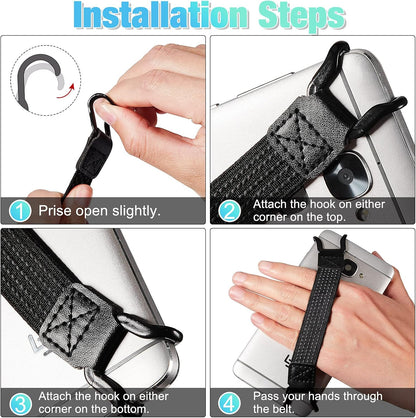 Installation Steps

1 Prise open slightly.

2 Attach the hook on either corner on the top.

3 Attach the hook on either corner on the bottom.

4 Pass your hands through the belt.