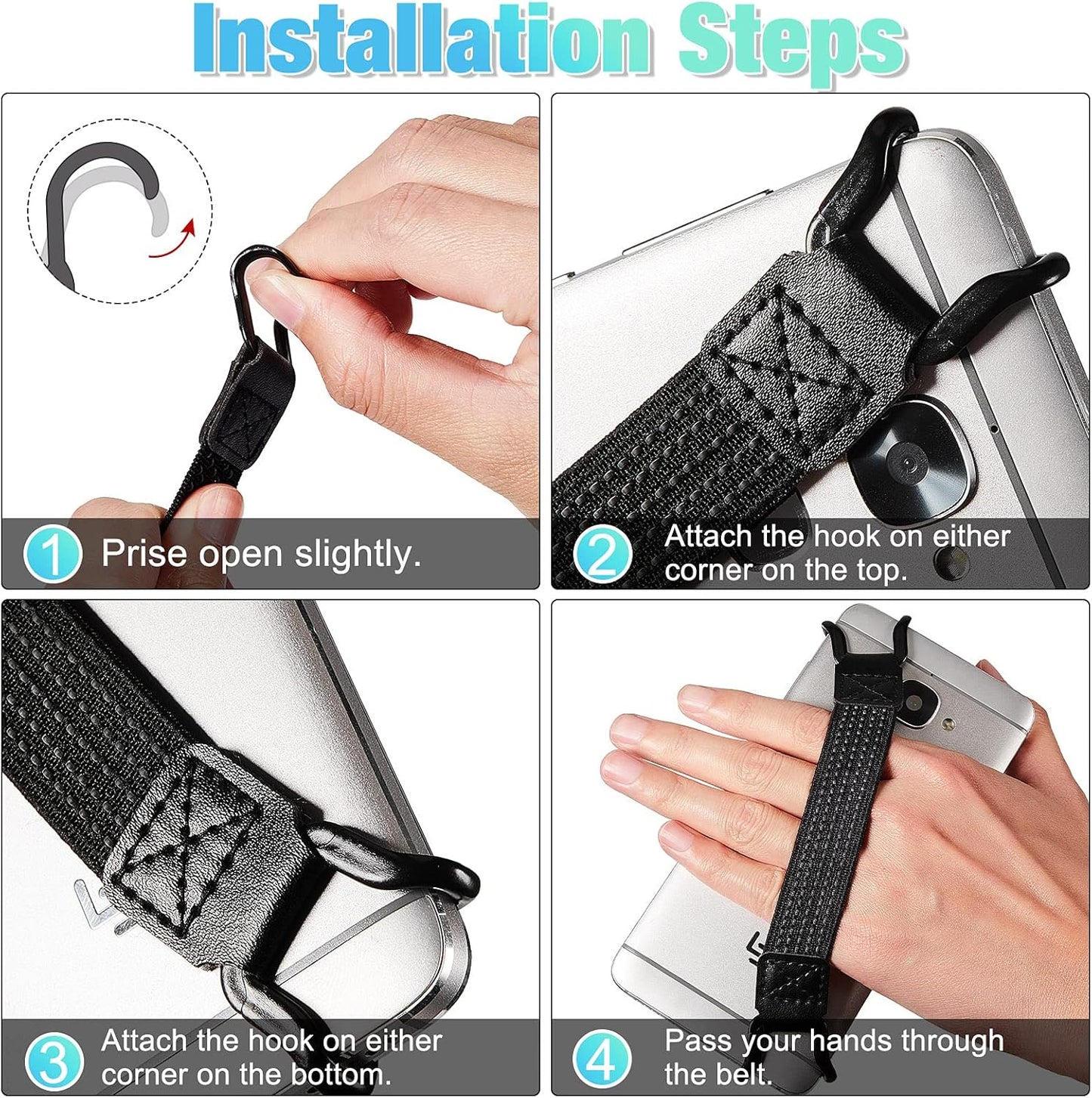 Installation Steps

1 Prise open slightly.

2 Attach the hook on either corner on the top.

3 Attach the hook on either corner on the bottom.

4 Pass your hands through the belt.