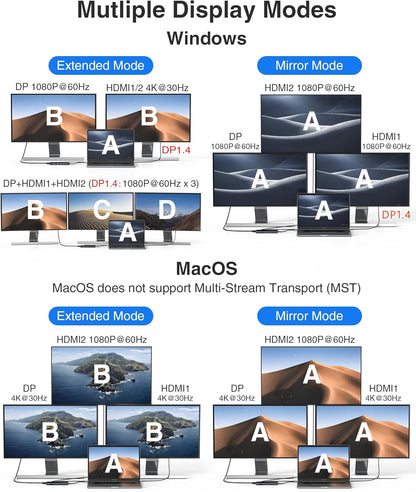 Mutliple Display Modes

Windows

Extended Mode

DP 1080P@60Hz

HDMI1/2 4K@30Hz

B

B

A

DP1.4

DP+HDMI1+HDMI2 (DP1.4: 1080P@60Hz x 3)

B

C

D

A

Mirror Mode

HDMI2 1080P@60Hz

A

DP
1080P@60Hz

HDMI1
1080P@60Hz

A

A

A

DP1.4

MacOS

MacOS does not support Multi-Stream Transport (MST)

Extended Mode

HDMI2 1080P@60Hz

B

DP
4K@30Hz

HDMI1
4K@30Hz

B

B

A

Mirror Mode

HDMI2 1080P@60Hz

A

DP
4K@30Hz

HDMI1
4K@30Hz

A

A

A