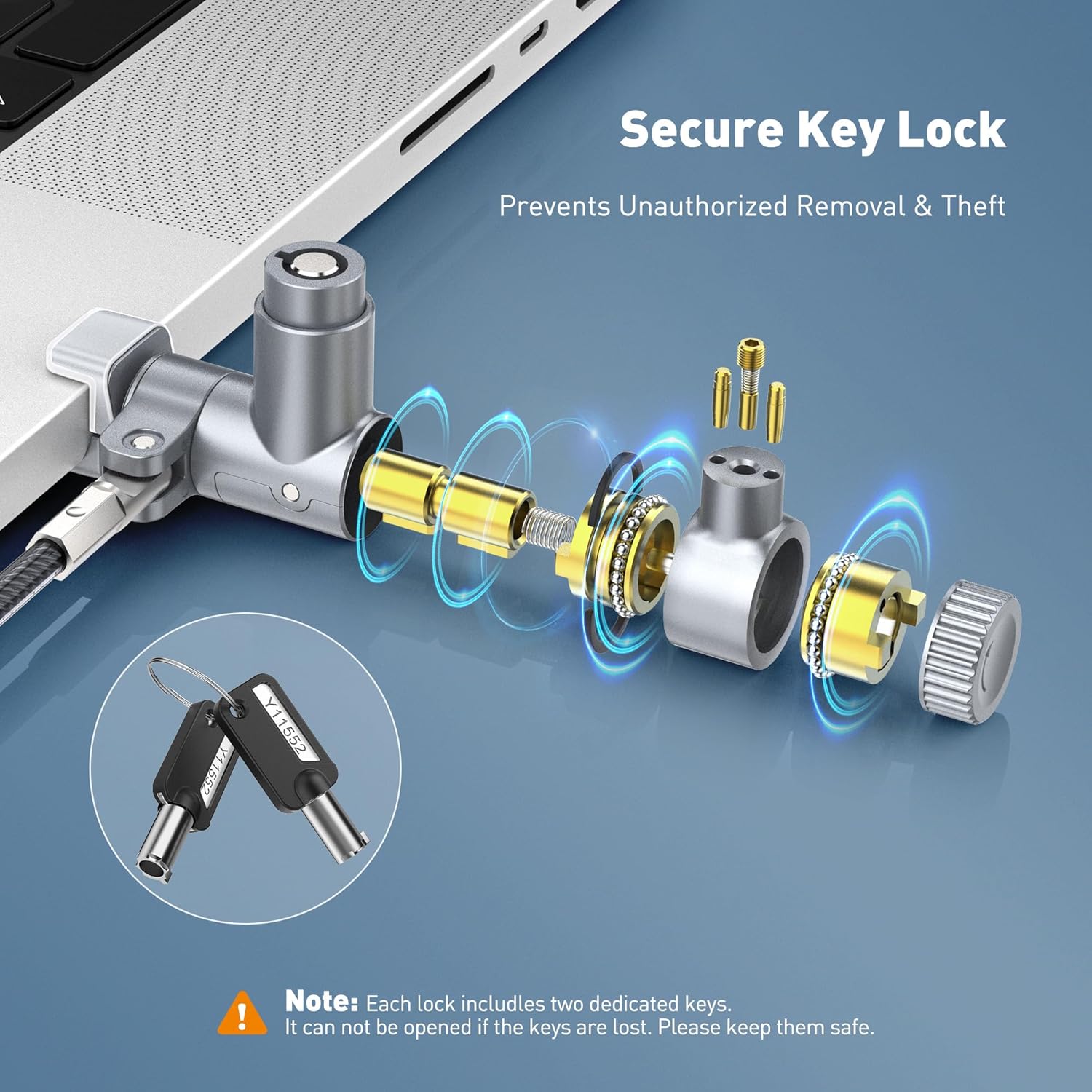 Secure Key Lock

Prevents Unauthorized Removal & Theft

Y11552

Y11552

Note: Each lock includles two dedicated keys.
It can not be opened if the keys are lost. Please keep them safe.