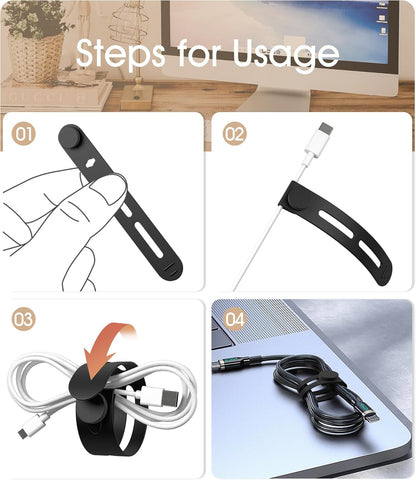 Steps for Usage

01

02

03

04