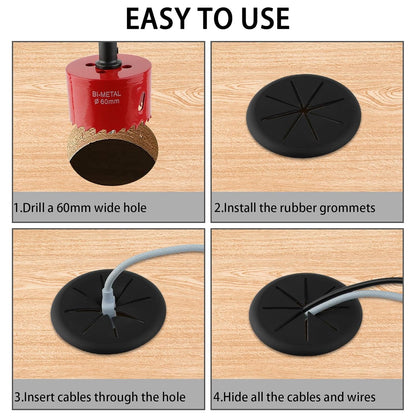 EASY TO USE

BI-METAL
ø 60mm

1.Drill a 60mm wide hole

2.Install the rubber grommets

3.Insert cables through the hole

4.Hide all the cables and wires