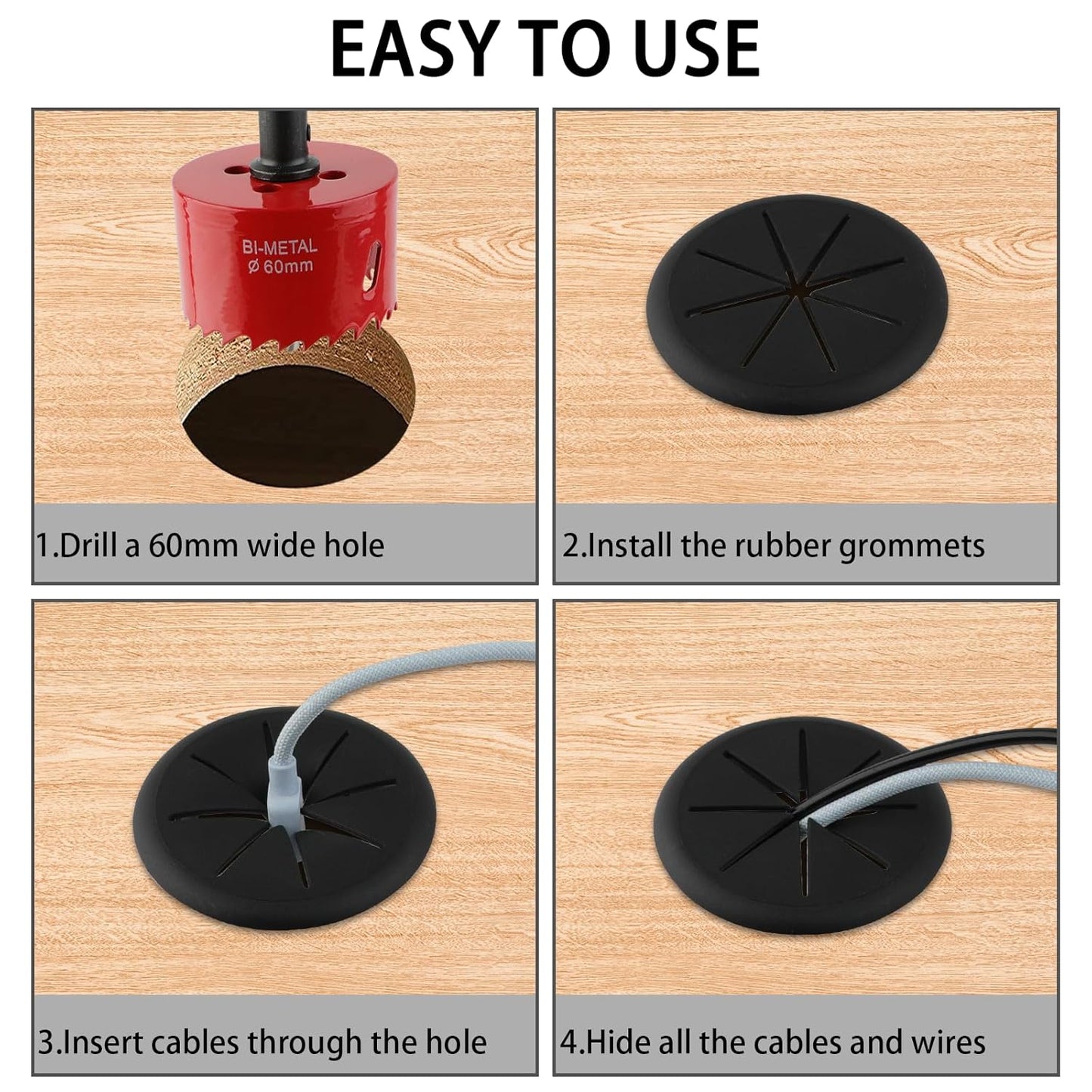 EASY TO USE

BI-METAL
ø 60mm

1.Drill a 60mm wide hole

2.Install the rubber grommets

3.Insert cables through the hole

4.Hide all the cables and wires