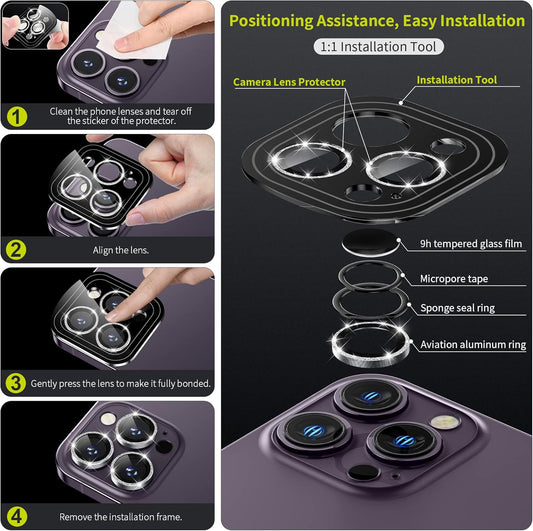 1
Clean the phone lenses and tear off the sticker of the protector.

2
Align the lens.

3
Gently press the lens to make it fully bonded.

4
Remove the installation frame.

Positioning Assistance, Easy Installation

1:1 Installation Tool

Camera Lens Protector

Installation Tool

9h tempered glass film

Micropore tape

Sponge seal ring

Aviation aluminum ring