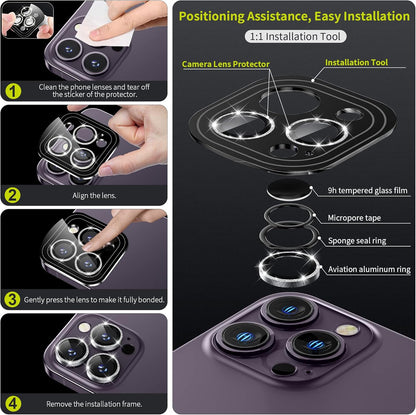 1
Clean the phone lenses and tear off the sticker of the protector.

2
Align the lens.

3
Gently press the lens to make it fully bonded.

4
Remove the installation frame.

Positioning Assistance, Easy Installation

1:1 Installation Tool

Camera Lens Protector

Installation Tool

9h tempered glass film

Micropore tape

Sponge seal ring

Aviation aluminum ring