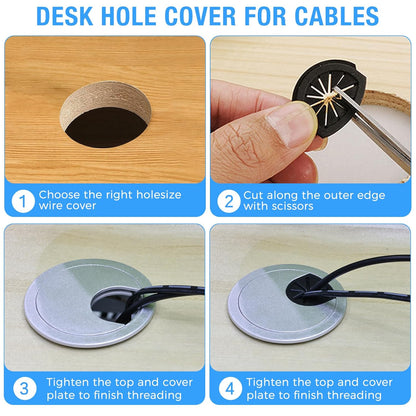 DESK HOLE COVER FOR CABLES

1 Choose the right holesize wire cover

2 Cut along the outer edge with scissors

3 Tighten the top and cover plate to finish threading

4 Tighten the top and cover plate to finish threading