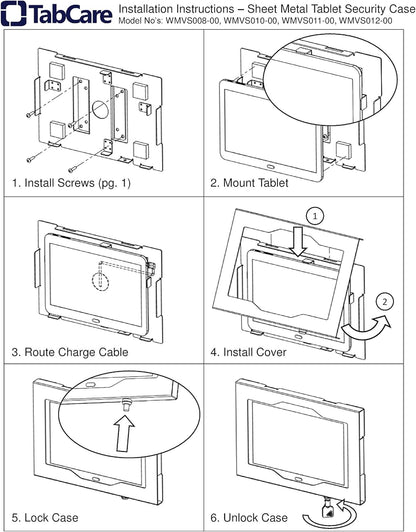 TabCare Installation Instructions – Sheet Metal Tablet Security Case
Model No's: WMVS008-00, WMVS010-00, WMVS011-00, WMVS012-00

1. Install Screws (pg. 1)

2. Mount Tablet

3. Route Charge Cable

1
2
4. Install Cover

5. Lock Case

6. Unlock Case