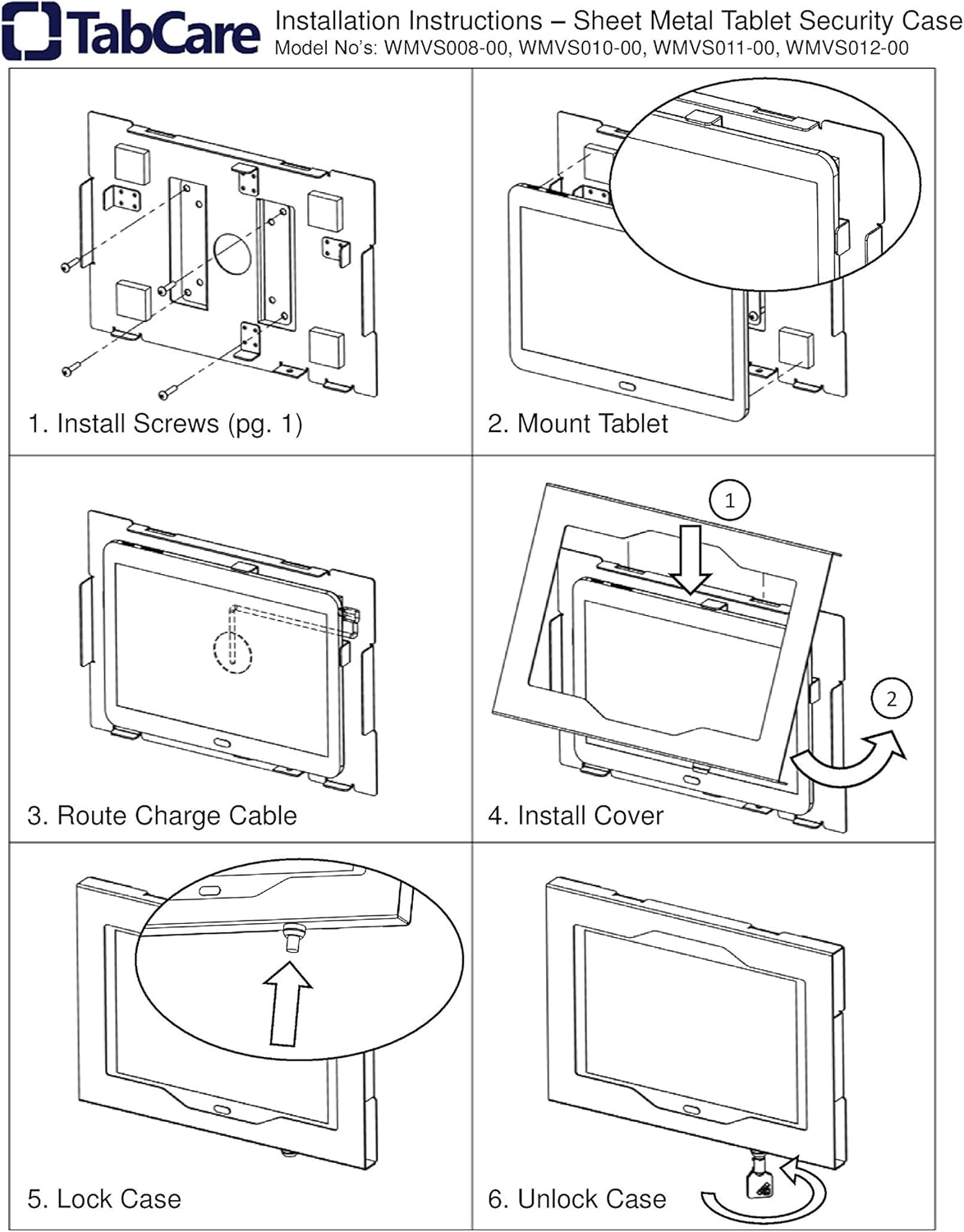 TabCare Installation Instructions – Sheet Metal Tablet Security Case
Model No's: WMVS008-00, WMVS010-00, WMVS011-00, WMVS012-00

1. Install Screws (pg. 1)

2. Mount Tablet

3. Route Charge Cable

1

2

4. Install Cover

5. Lock Case

6. Unlock Case