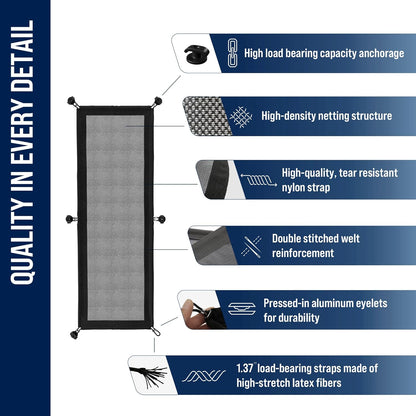 QUALITY IN EVERY DETAIL

High load bearing capacity anchorage

High-density netting structure

High-quality, tear resistant nylon strap

Double stitched welt reinforcement

Pressed-in aluminum eyelets for durability

1.37" load-bearing straps made of high-stretch latex fibers