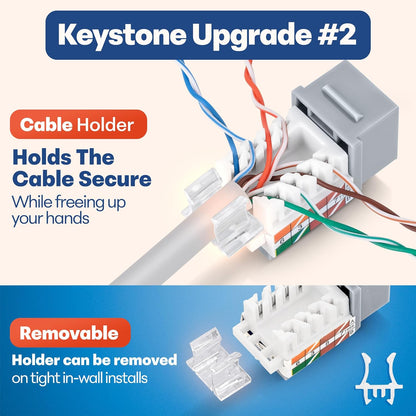 Keystone Upgrade #2

Cable Holder

Holds The Cable Secure

While freeing up your hands

Removable

Holder can be removed on tight in-wall installs