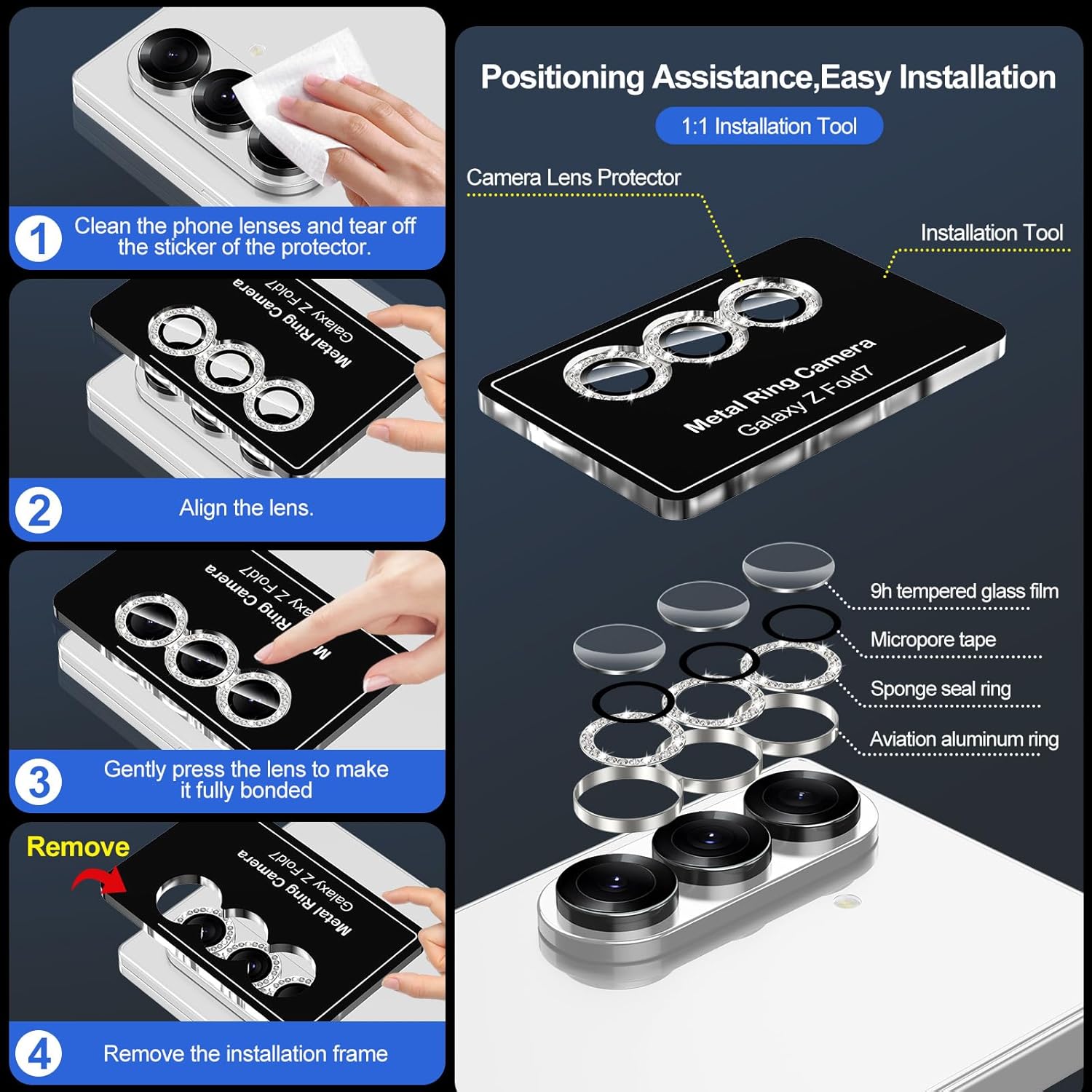 1 Clean the phone lenses and tear off the sticker of the protector.

Metal Ring Camera
Galaxy Z Fold7

2 Align the lens.

Metal Ring Camera
Galaxy Z Fold7

3 Gently press the lens to make it fully bonded

Remove

Metal Ring Camera
Galaxy Z Fold7

4 Remove the installation frame

Positioning Assistance,Easy Installation

1:1 Installation Tool

Camera Lens Protector

Installation Tool

Metal Ring Camera
Galaxy Z Fold7

9h tempered glass film

Micropore tape

Sponge seal ring

Aviation aluminum ring