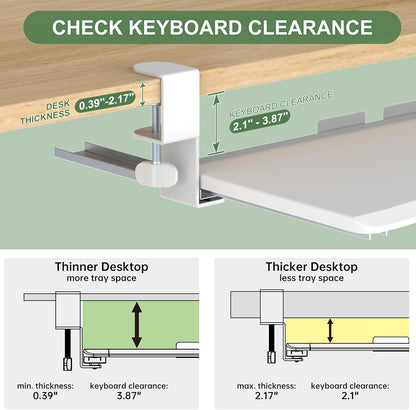 CHECK KEYBOARD CLEARANCE

DESK THICKNESS 0.39"-2.17"

KEYBOARD CLEARANCE 2.1" - 3.87"

Thinner Desktop
more tray space

min. thickness: 0.39"
keyboard clearance: 3.87"

Thicker Desktop
less tray space

max. thickness: 2.17"
keyboard clearance: 2.1"