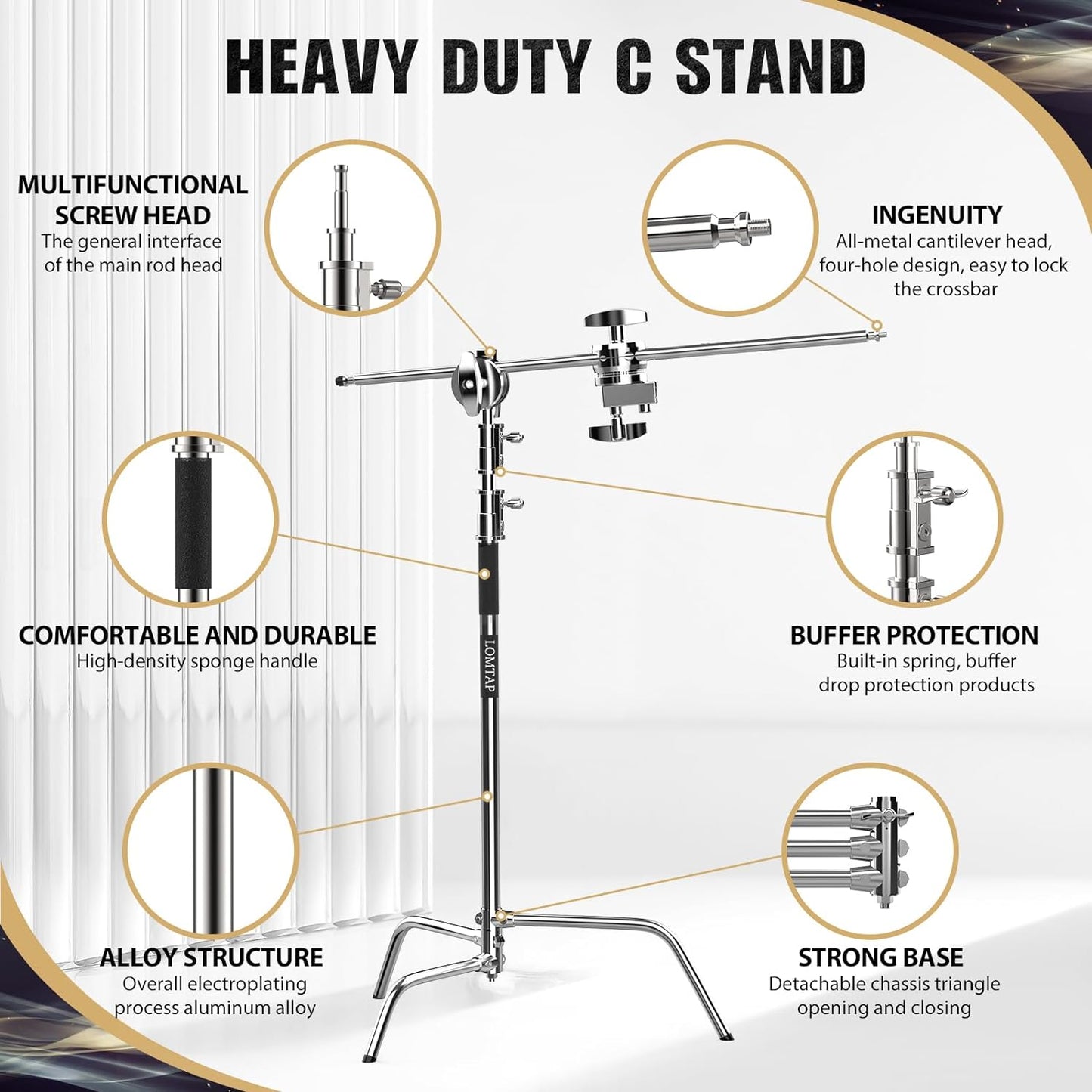 HEAVY DUTY C STAND

MULTIFUNCTIONAL SCREW HEAD
The general interface of the main rod head

INGENUITY
All-metal cantilever head, four-hole design, easy to lock the crossbar

COMFORTABLE AND DURABLE
High-density sponge handle

LOMTAP

BUFFER PROTECTION
Built-in spring, buffer drop protection products

ALLOY STRUCTURE
Overall electroplating process aluminum alloy

STRONG BASE
Detachable chassis triangle opening and closing