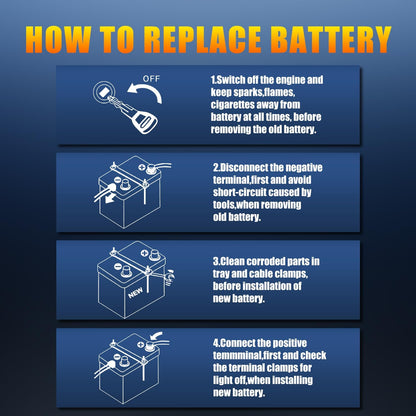 HOW TO REPLACE BATTERY

OFF

1.Switch off the engine and keep sparks,flames, cigarettes away from battery at all times, before removing the old battery.

2.Disconnect the negative terminal,first and avoid short-circuit caused by tools,when removing old battery.

NEW

3.Clean corroded parts in tray and cable clamps, before installation of new battery.

4.Connect the positive temmminal,first and check the terminal clamps for light off,when installing new battery.