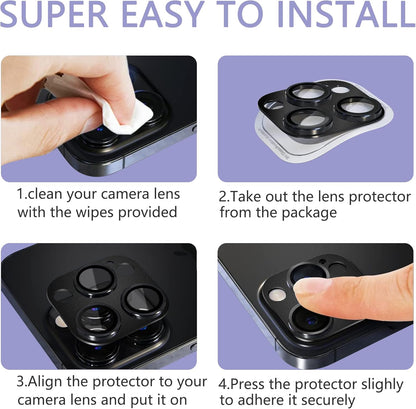 SUPER EASY TO INSTALL

1.clean your camera lens with the wipes provided

2.Take out the lens protector from the package

3.Align the protector to your camera lens and put it on

4.Press the protector slighly to adhere it securely