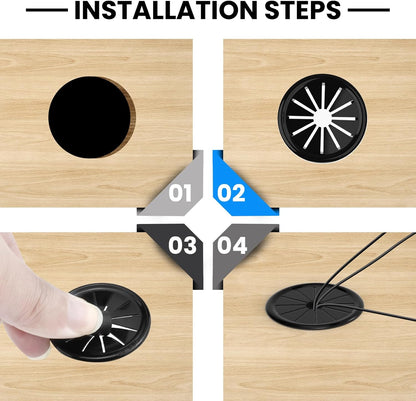 INSTALLATION STEPS

01

02

03

04