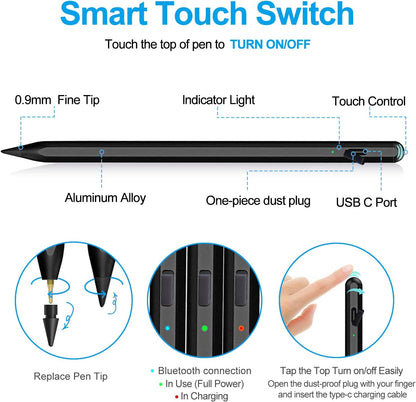 Smart Touch Switch

Touch the top of pen to TURN ON/OFF

0.9mm Fine Tip

Indicator Light

Touch Control

Aluminum Alloy

One-piece dust plug

USB C Port

Replace Pen Tip

Bluetooth connection
In Use (Full Power)
In Charging

Tap the Top Turn on/off Easily
Open the dust-proof plug with your finger and insert the type-c charging cable