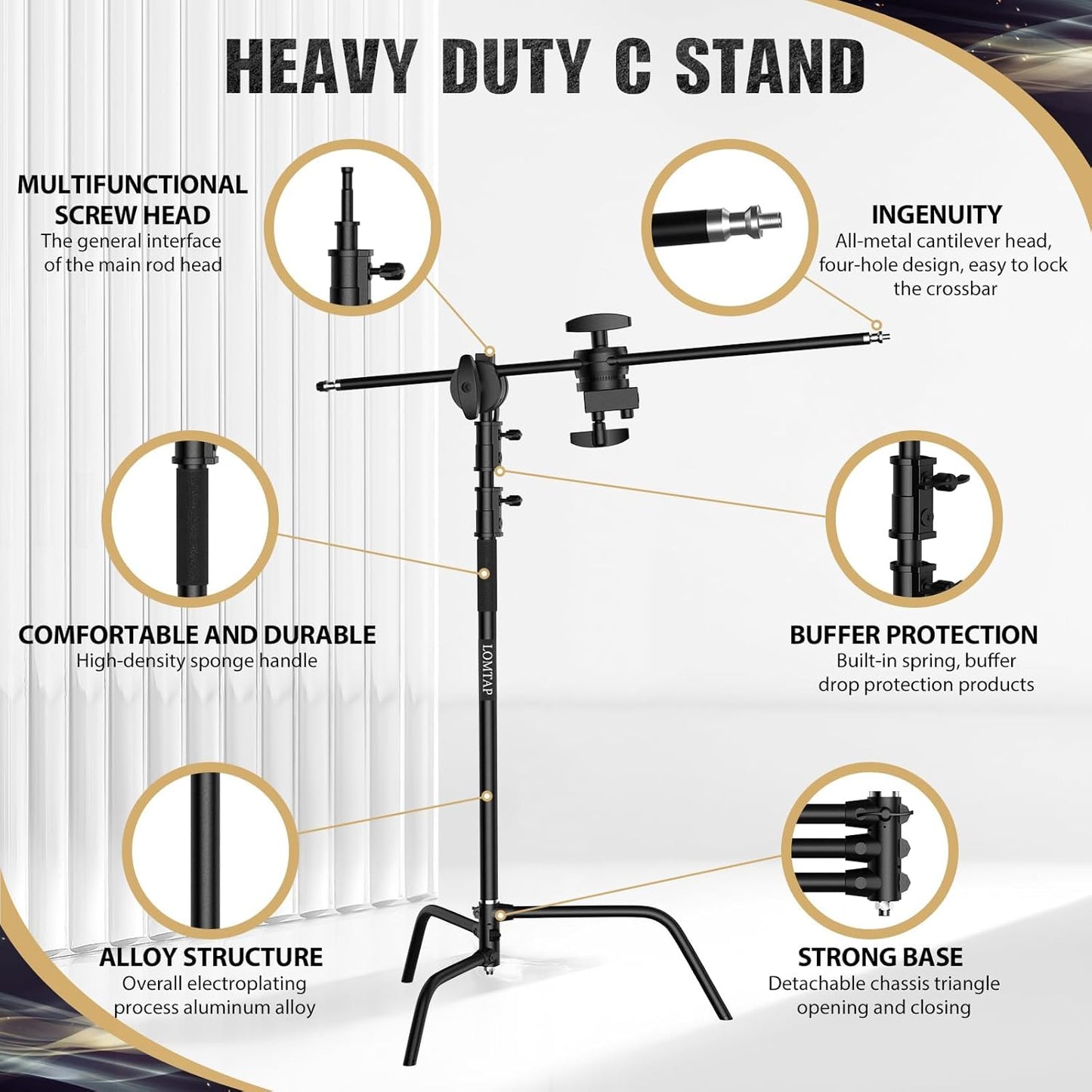 HEAVY DUTY C STAND

MULTIFUNCTIONAL SCREW HEAD
The general interface of the main rod head

INGENUITY
All-metal cantilever head, four-hole design, easy to lock the crossbar

COMFORTABLE AND DURABLE
High-density sponge handle

LOMTAP

BUFFER PROTECTION
Built-in spring, buffer drop protection products

ALLOY STRUCTURE
Overall electroplating process aluminum alloy

STRONG BASE
Detachable chassis triangle opening and closing