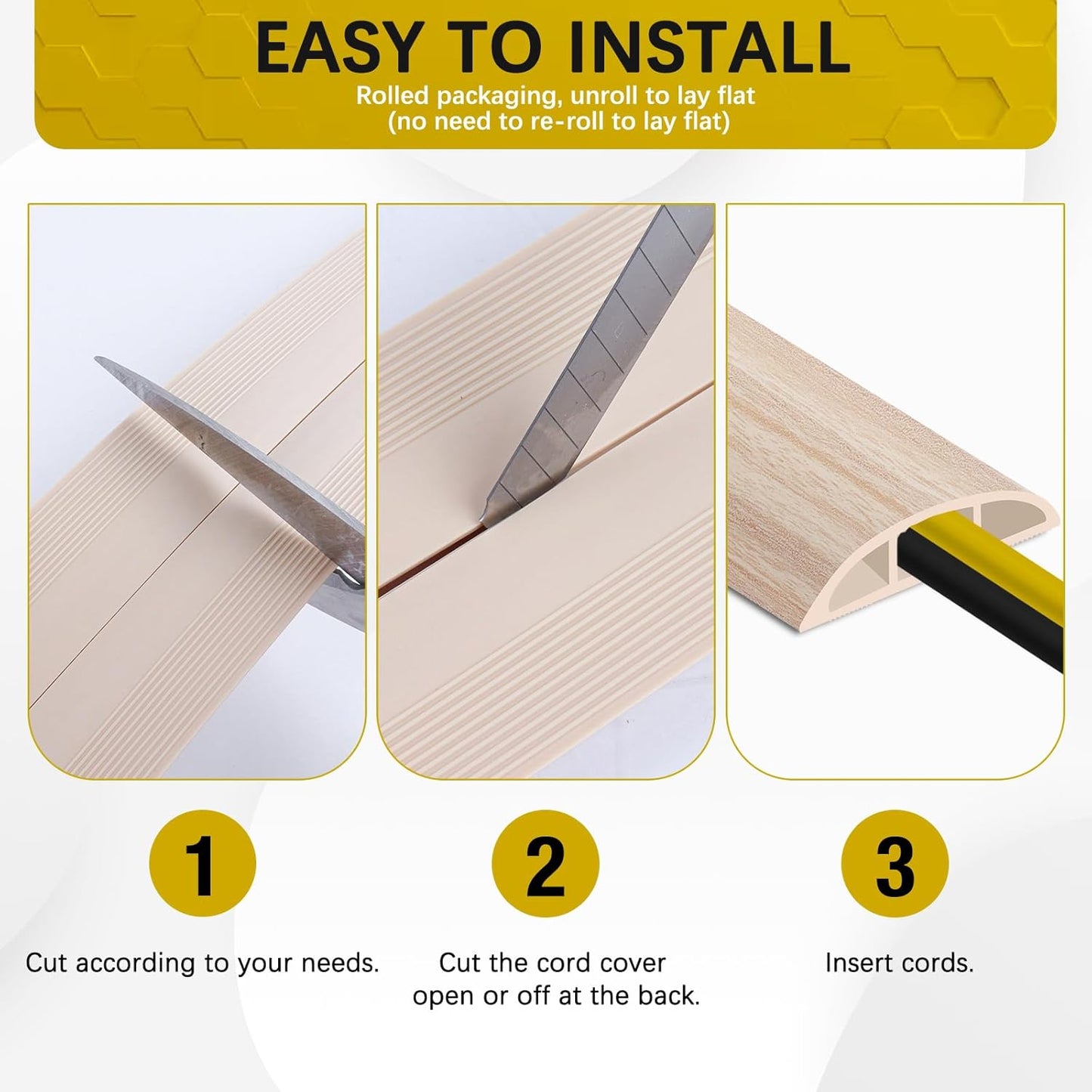 EASY TO INSTALL

Rolled packaging, unroll to lay flat
(no need to re-roll to lay flat)

1

Cut according to your needs.

2

Cut the cord cover open or off at the back.

3

Insert cords.