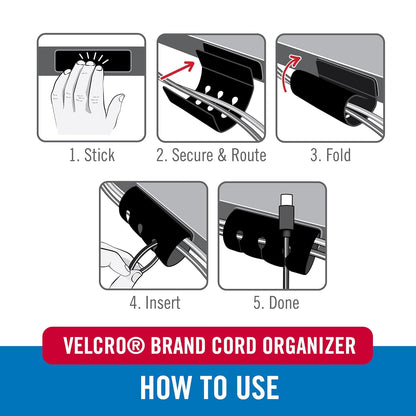 1. Stick

2. Secure & Route

3. Fold

4. Insert

5. Done

VELCRO® BRAND CORD ORGANIZER

HOW TO USE