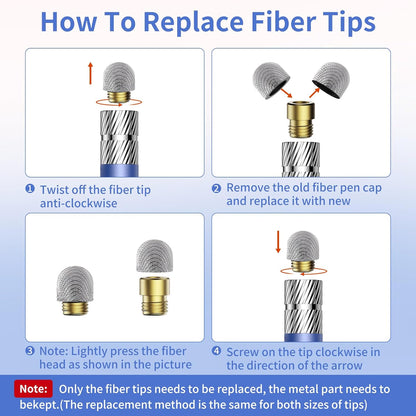 How To Replace Fiber Tips

❶ Twist off the fiber tip anti-clockwise

❷ Remove the old fiber pen cap and replace it with new

❸ Note: Lightly press the fiber head as shown in the picture

❹ Screw on the tip clockwise in the direction of the arrow

Note: Only the fiber tips needs to be replaced, the metal part needs to bekept.(The replacement method is the same for both sizes of tips)