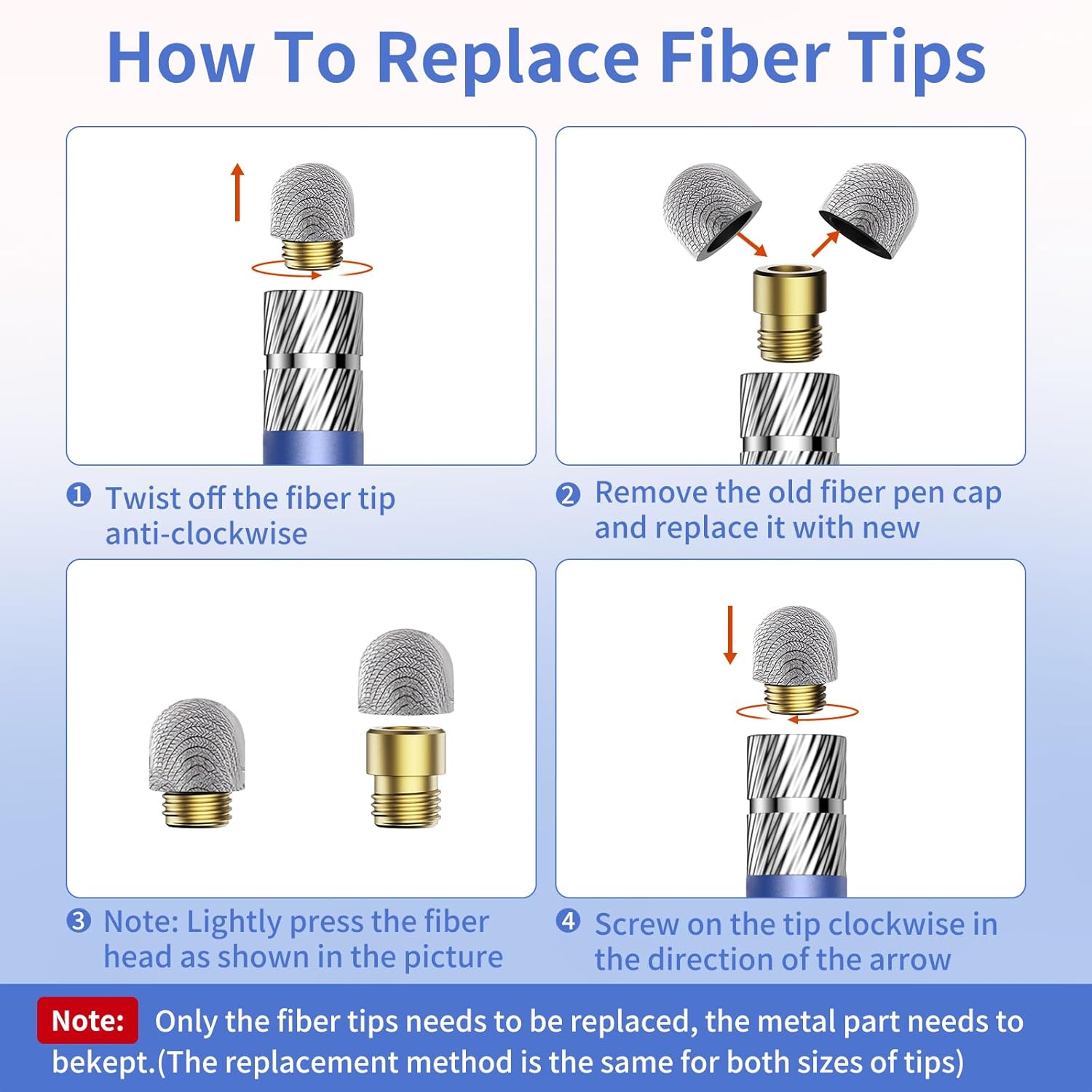 How To Replace Fiber Tips

❶ Twist off the fiber tip anti-clockwise

❷ Remove the old fiber pen cap and replace it with new

❸ Note: Lightly press the fiber head as shown in the picture

❹ Screw on the tip clockwise in the direction of the arrow

Note: Only the fiber tips needs to be replaced, the metal part needs to bekept.(The replacement method is the same for both sizes of tips)