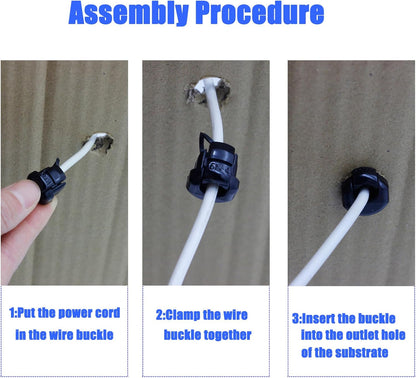 Assembly Procedure

1:Put the power cord in the wire buckle

2:Clamp the wire buckle together

3:Insert the buckle into the outlet hole of the substrate