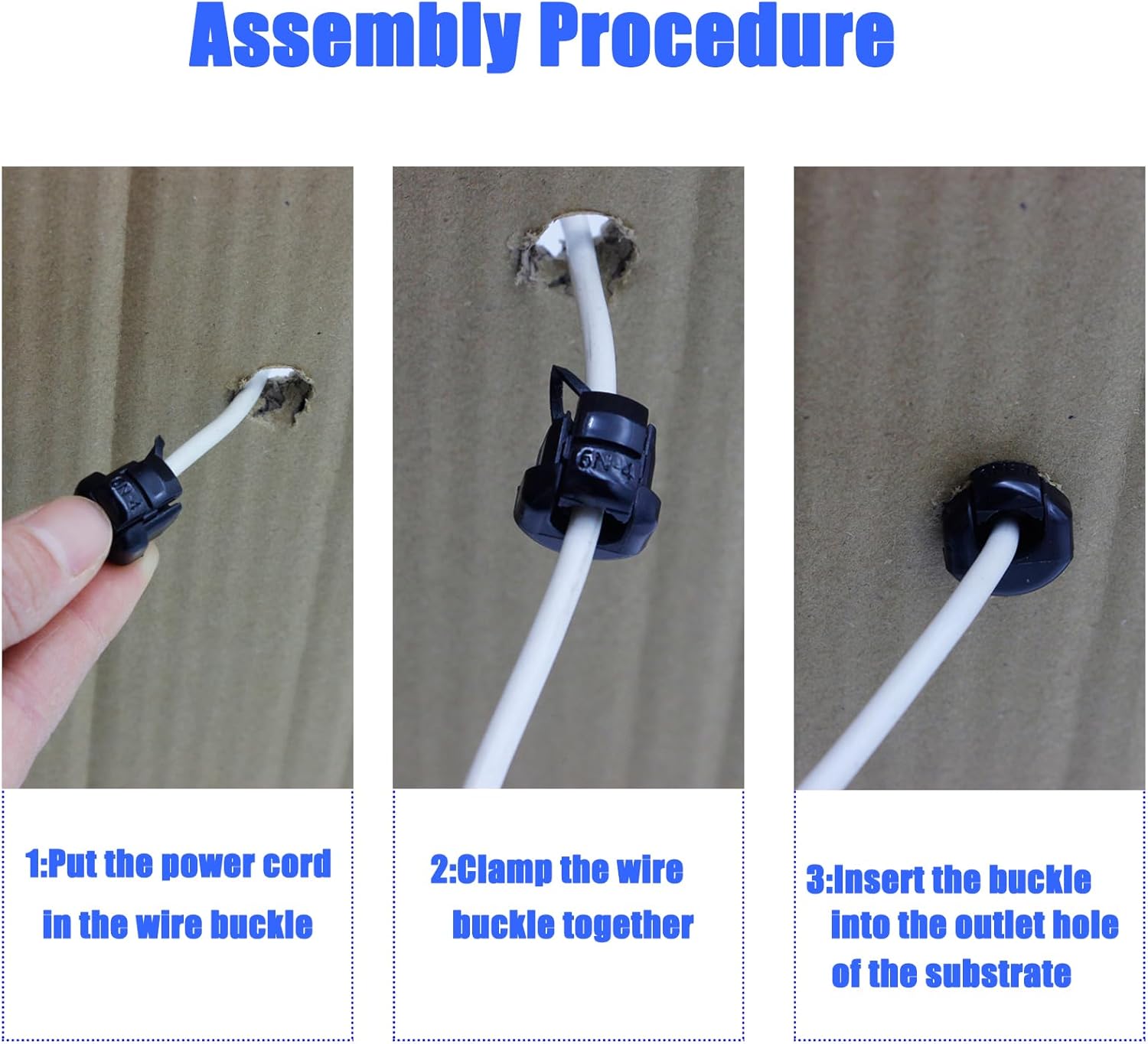 Assembly Procedure

6N-4

6N-4

1:Put the power cord in the wire buckle

2:Clamp the wire buckle together

3:Insert the buckle into the outlet hole of the substrate