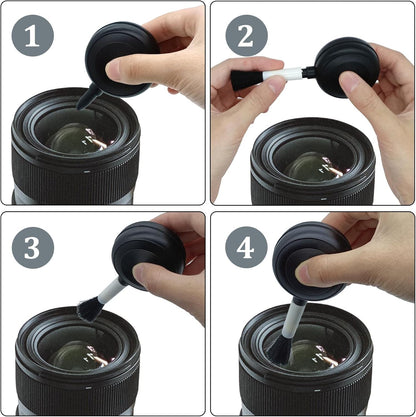 1

2

3

4