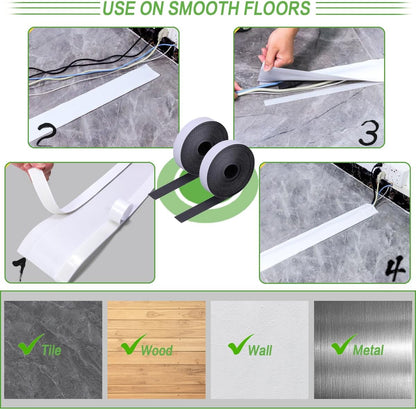 USE ON SMOOTH FLOORS

2

3

1

4

Tile

Wood

Wall

Metal