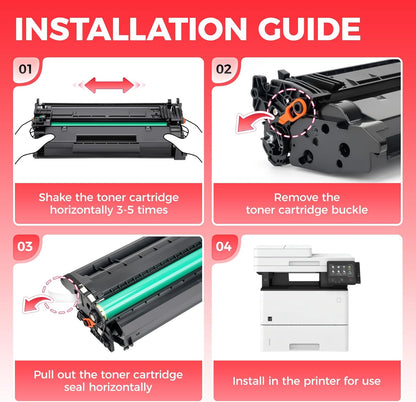 INSTALLATION GUIDE

01

Shake the toner cartridge horizontally 3-5 times

02

Remove the toner cartridge buckle

03

Pull out the toner cartridge seal horizontally

04

Install in the printer for use