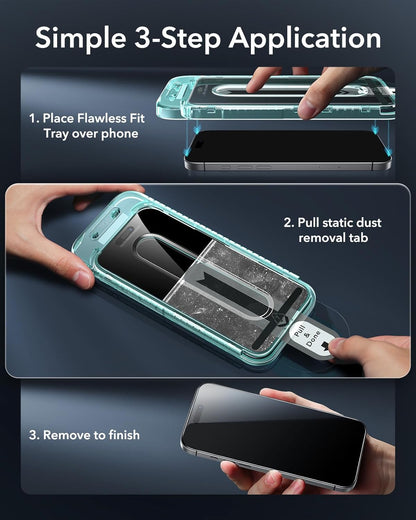 Simple 3-Step Application

1. Place Flawless Fit Tray over phone

2. Pull static dust removal tab

Pull & Done

3. Remove to finish