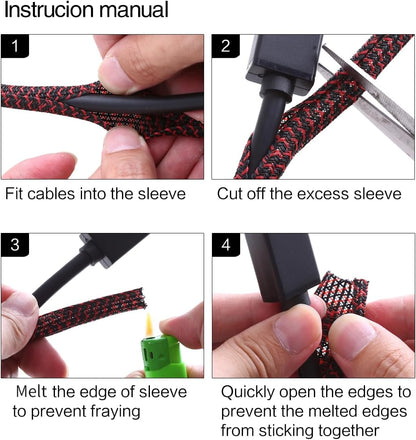 Instrucion manual

1

Fit cables into the sleeve

2

Cut off the excess sleeve

3

Melt the edge of sleeve to prevent fraying

4

Quickly open the edges to prevent the melted edges from sticking together