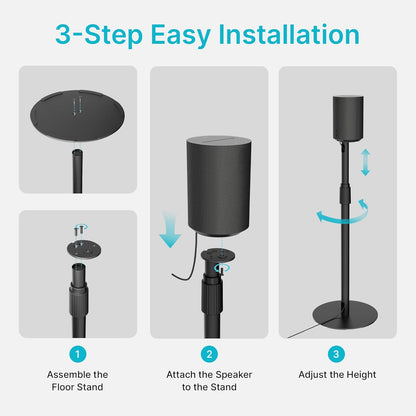 3-Step Easy Installation

1
Assemble the Floor Stand

2
Attach the Speaker to the Stand

3
Adjust the Height