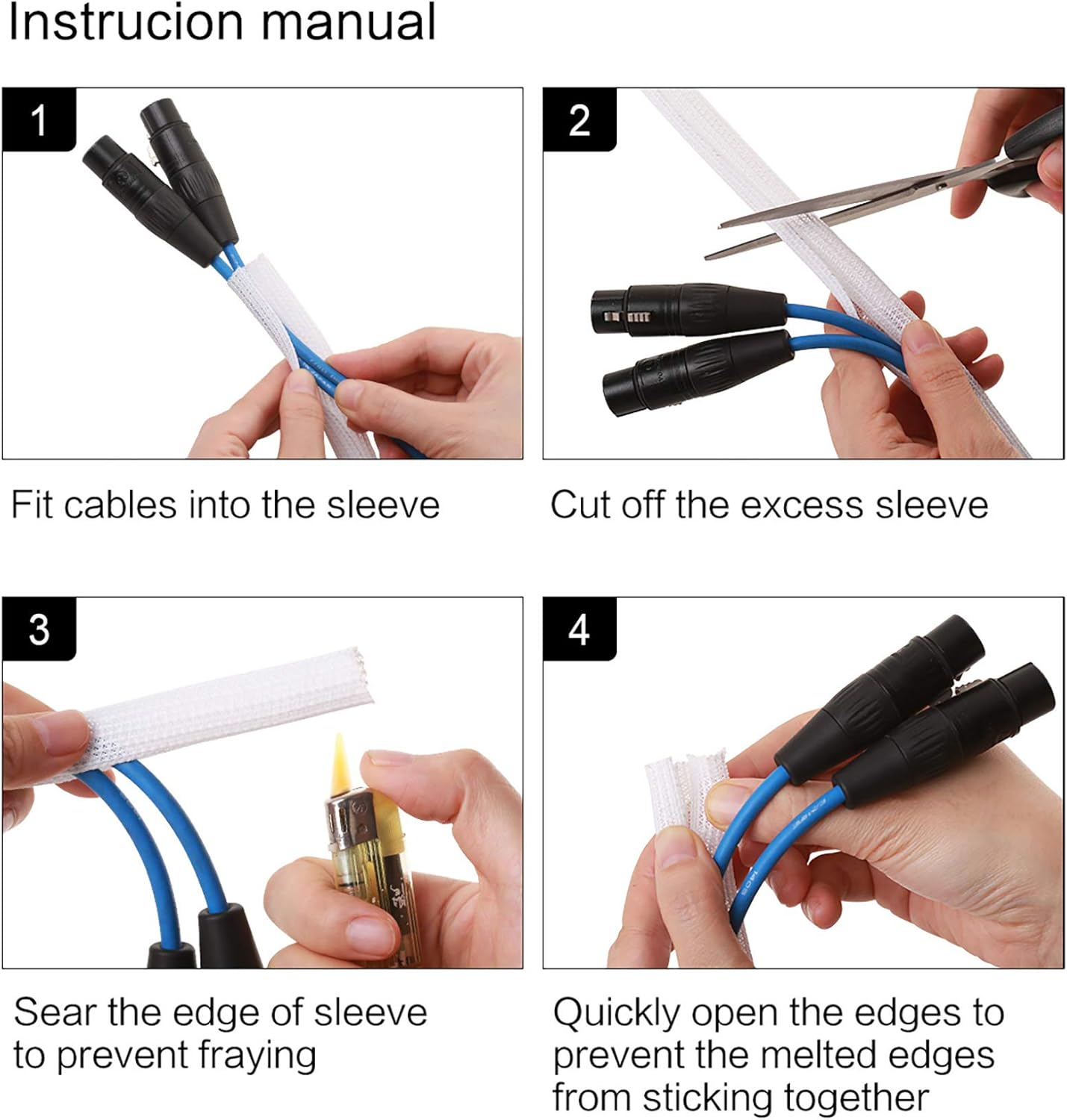 Instrucion manual

1

Fit cables into the sleeve

2

Cut off the excess sleeve

3

Sear the edge of sleeve to prevent fraying

4

Quickly open the edges to prevent the melted edges from sticking together