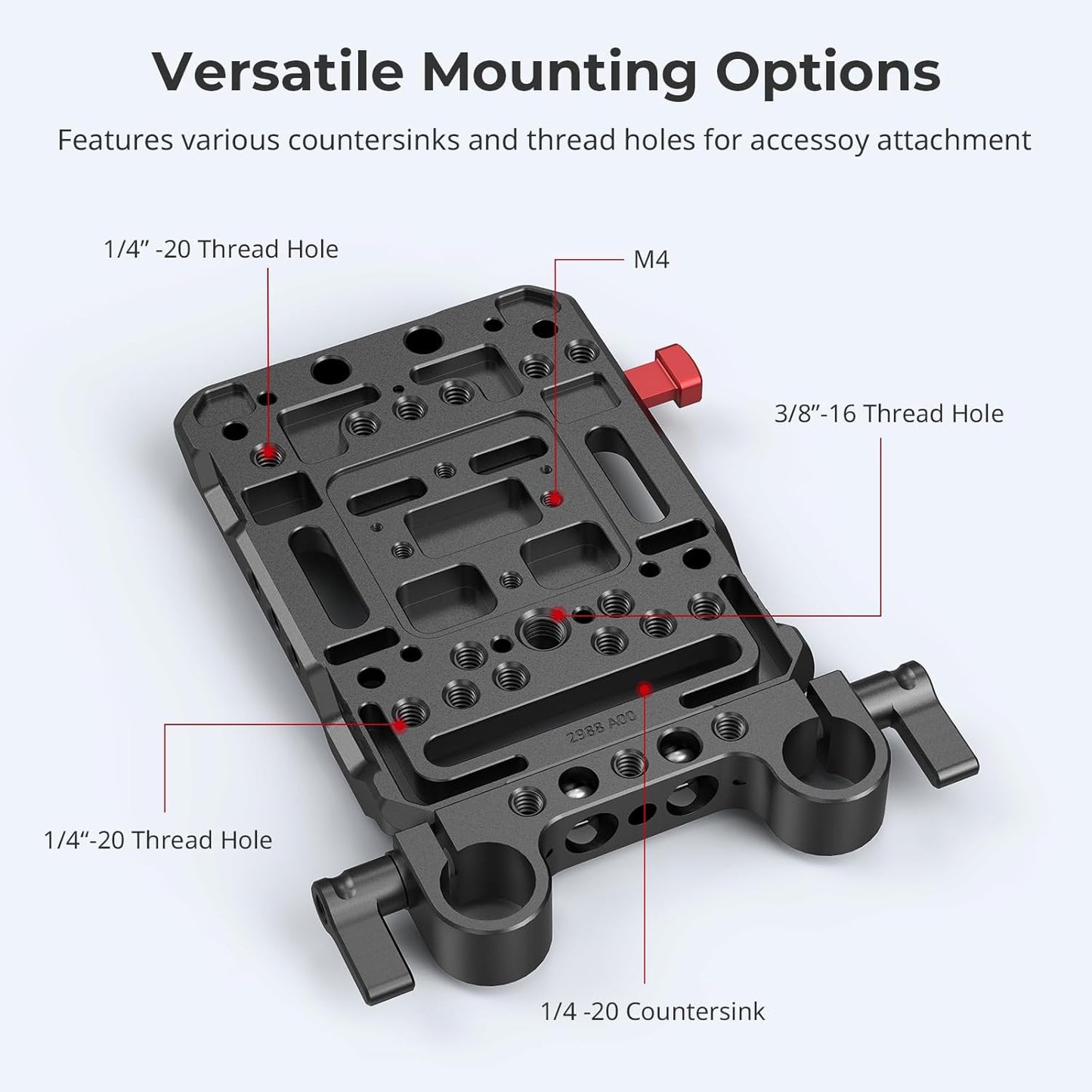 Versatile Mounting Options

Features various countersinks and thread holes for accessoy attachment

1/4” -20 Thread Hole

M4

3/8”-16 Thread Hole

2988 A00

1/4“-20 Thread Hole

1/4 -20 Countersink