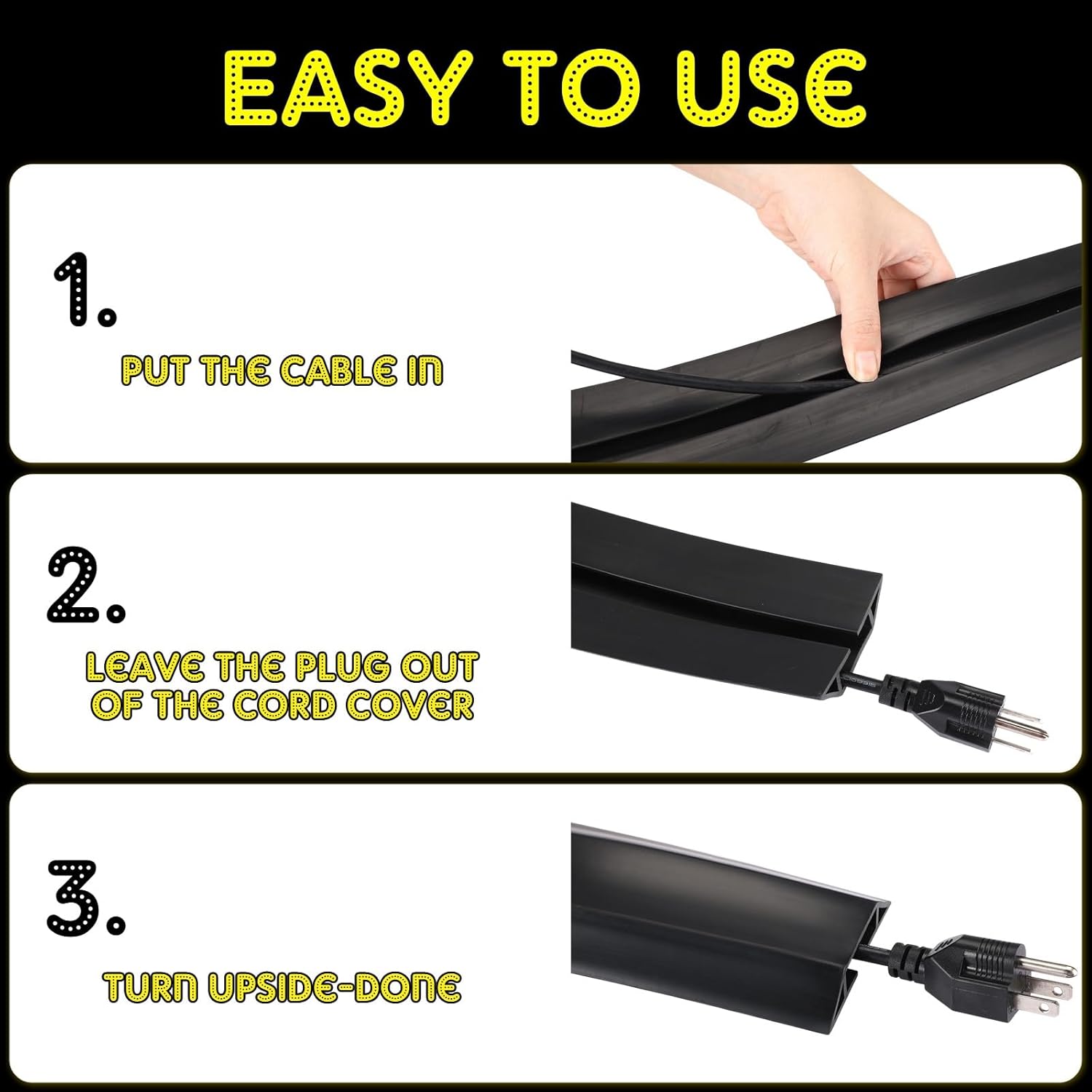 EASY TO USE

1.

PUT THE CABLE IN

2.

LEAVE THE PLUG OUT OF THE CORD COVER

3.

TURN UPSIDE-DONE