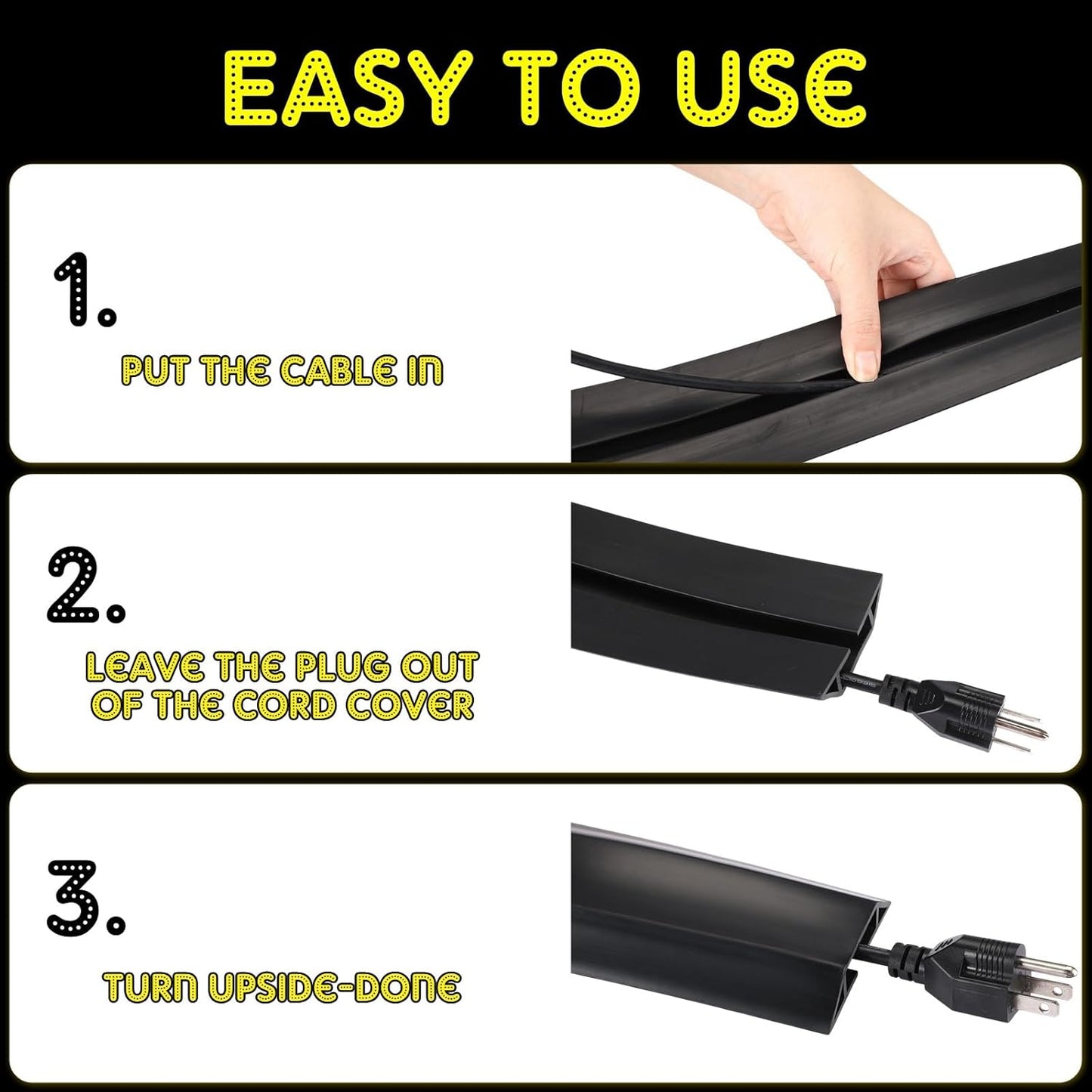 EASY TO USE

1.

PUT THE CABLE IN

2.

LEAVE THE PLUG OUT OF THE CORD COVER

3.

TURN UPSIDE-DONE