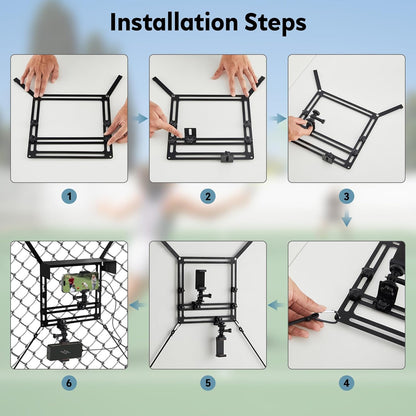 Installation Steps

1

2

3

6

5

4