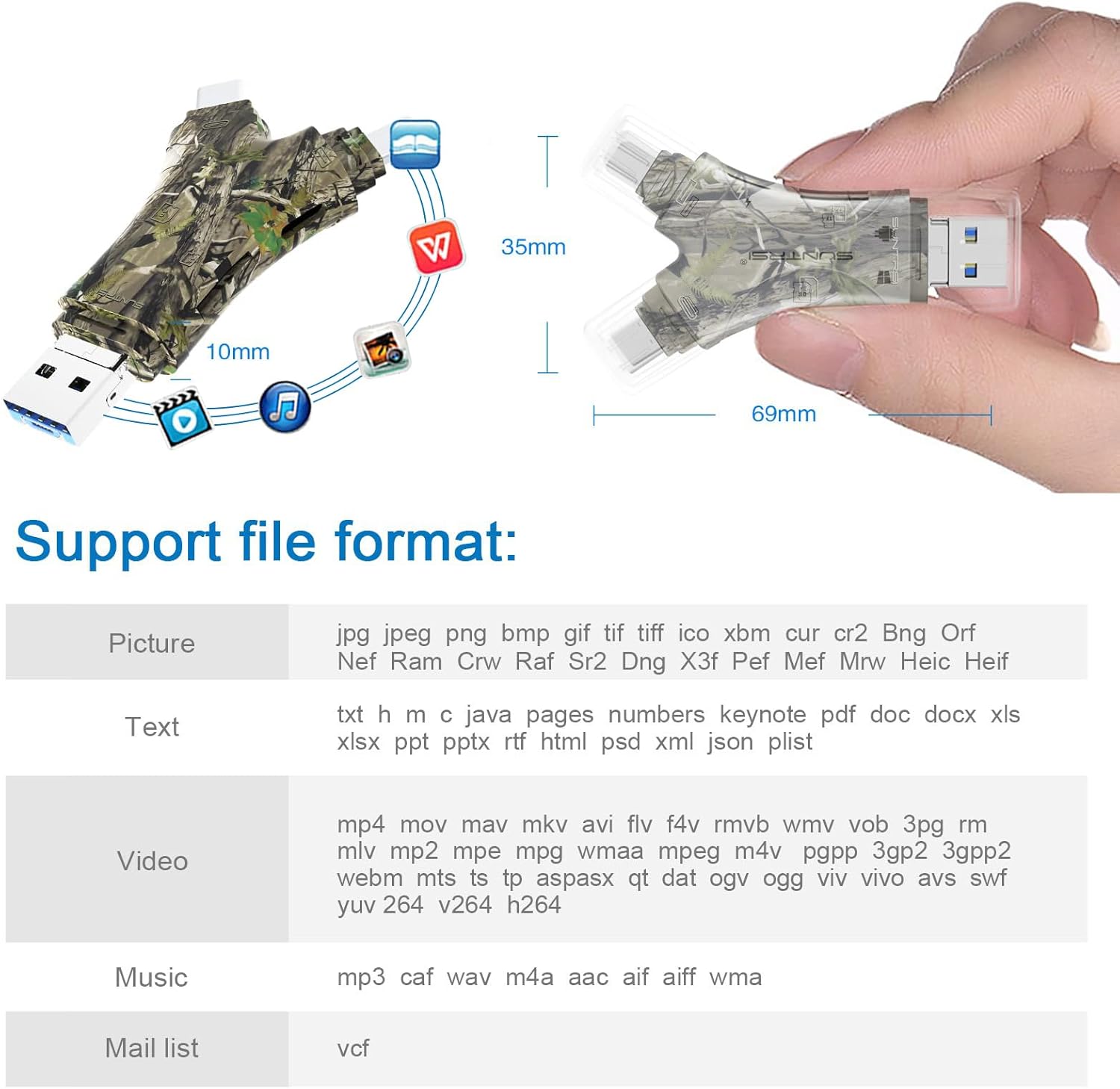 10mm

35mm

SUNTRSI

69mm

Support file format:

| Picture | jpg jpeg png bmp gif tif tiff ico xbm cur cr2 Bng Orf Nef Ram Crw Raf Sr2 Dng X3f Pef Mef Mrw Heic Heif |
|---|---|
| Text | txt h m c java pages numbers keynote pdf doc docx xls xlsx ppt pptx rtf html psd xml json plist |
| Video | mp4 mov mav mkv avi flv f4v rmvb wmv vob 3pg rm mlv mp2 mpe mpg wmaa mpeg m4v pgpp 3gp2 3gpp2 webm mts ts tp aspasx qt dat ogv ogg viv vivo avs swf yuv 264 v264 h264 |
| Music | mp3 caf wav m4a aac aif aiff wma |
| Mail list | vcf |