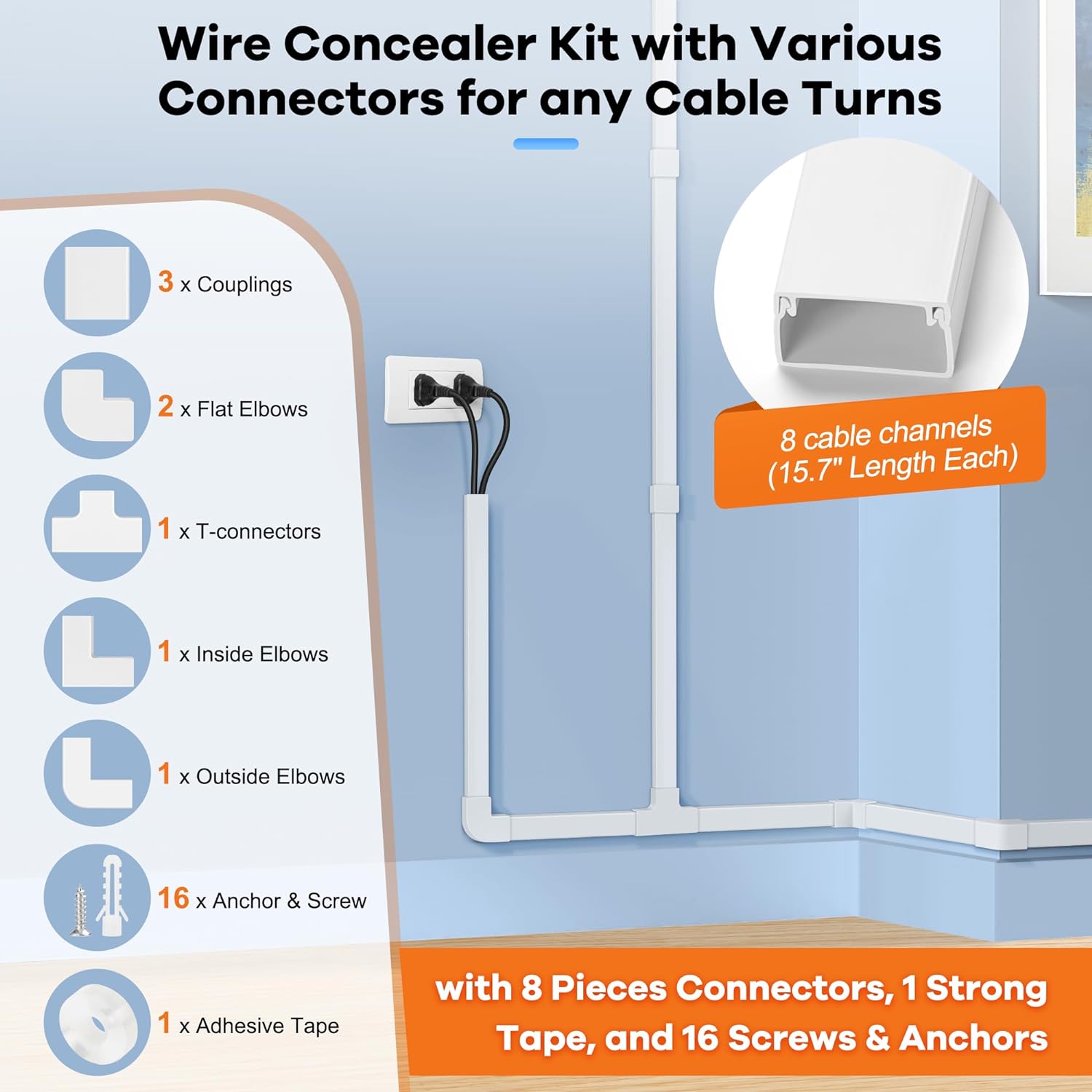 Wire Concealer Kit with Various Connectors for any Cable Turns

3 x Couplings

2 x Flat Elbows

1 x T-connectors

1 x Inside Elbows

1 x Outside Elbows

16 x Anchor & Screw

1 x Adhesive Tape

8 cable channels (15.7" Length Each)

with 8 Pieces Connectors, 1 Strong Tape, and 16 Screws & Anchors