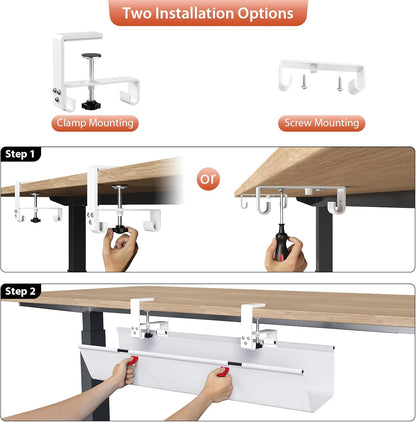 Two Installation Options

Clamp Mounting

Screw Mounting

Step 1

or

Step 2