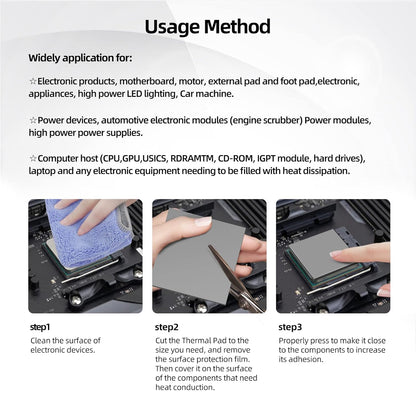 Usage Method

Widely application for:

☆Electronic products, motherboard, motor, external pad and foot pad,electronic, appliances, high power LED lighting, Car machine.

☆Power devices, automotive electronic modules (engine scrubber) Power modules, high power power supplies.

☆Computer host (CPU,GPU,USICS, RDRAMTM, CD-ROM, IGPT module, hard drives), laptop and any electronic equipment needing to be filled with heat dissipation.

step1
Clean the surface of electronic devices.

step2
Cut the Thermal Pad to the size you need, and remove the surface protection film. Then cover it on the surface of the components that need heat conduction.

step3
Properly press to make it close to the components to increase its adhesion.