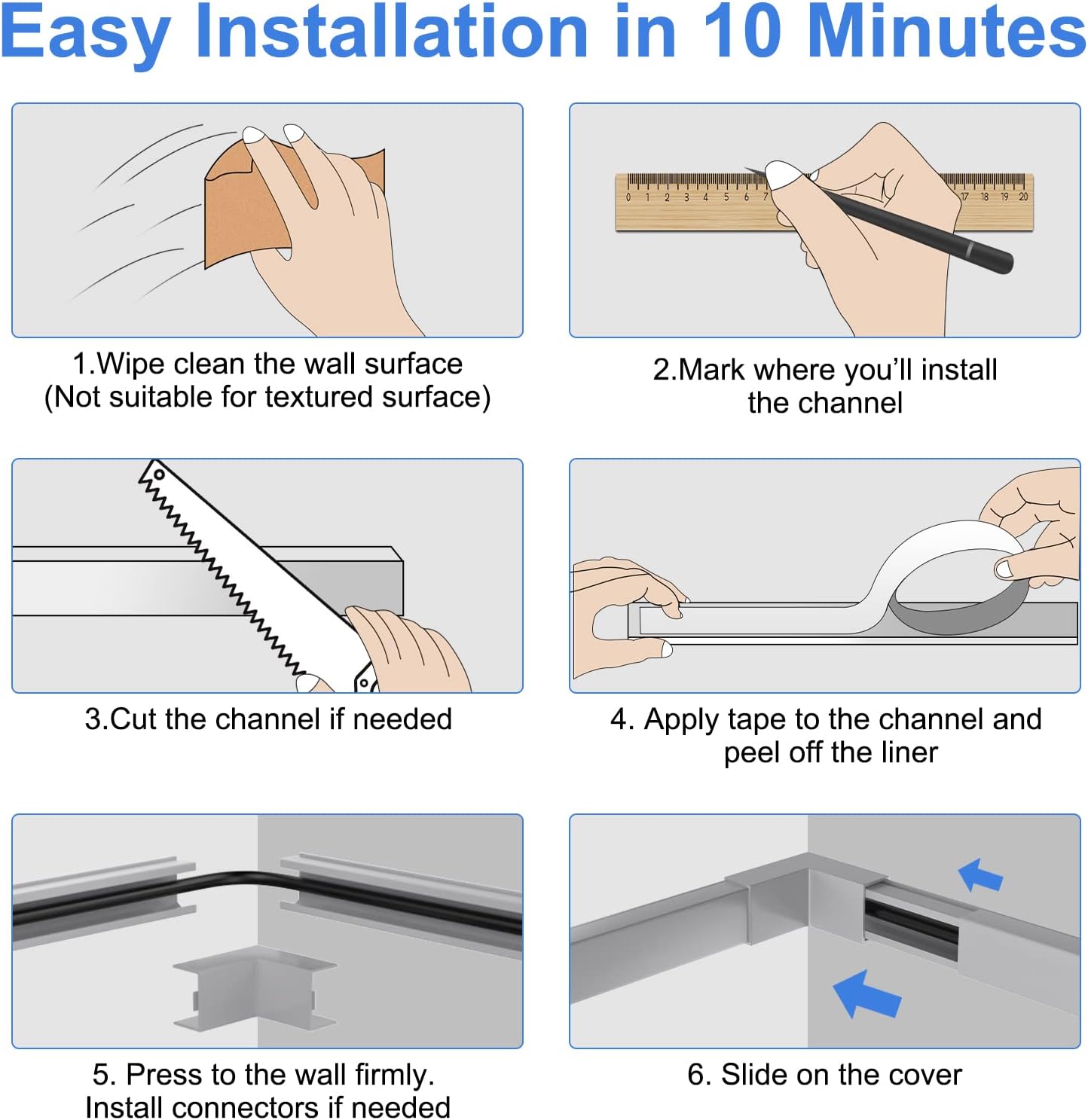 Easy Installation in 10 Minutes

0 1 2 3 4 5 6 7 17 18 19 20

1.Wipe clean the wall surface
(Not suitable for textured surface)

2.Mark where you'll install the channel

3.Cut the channel if needed

4. Apply tape to the channel and peel off the liner

5. Press to the wall firmly.
Install connectors if needed

6. Slide on the cover