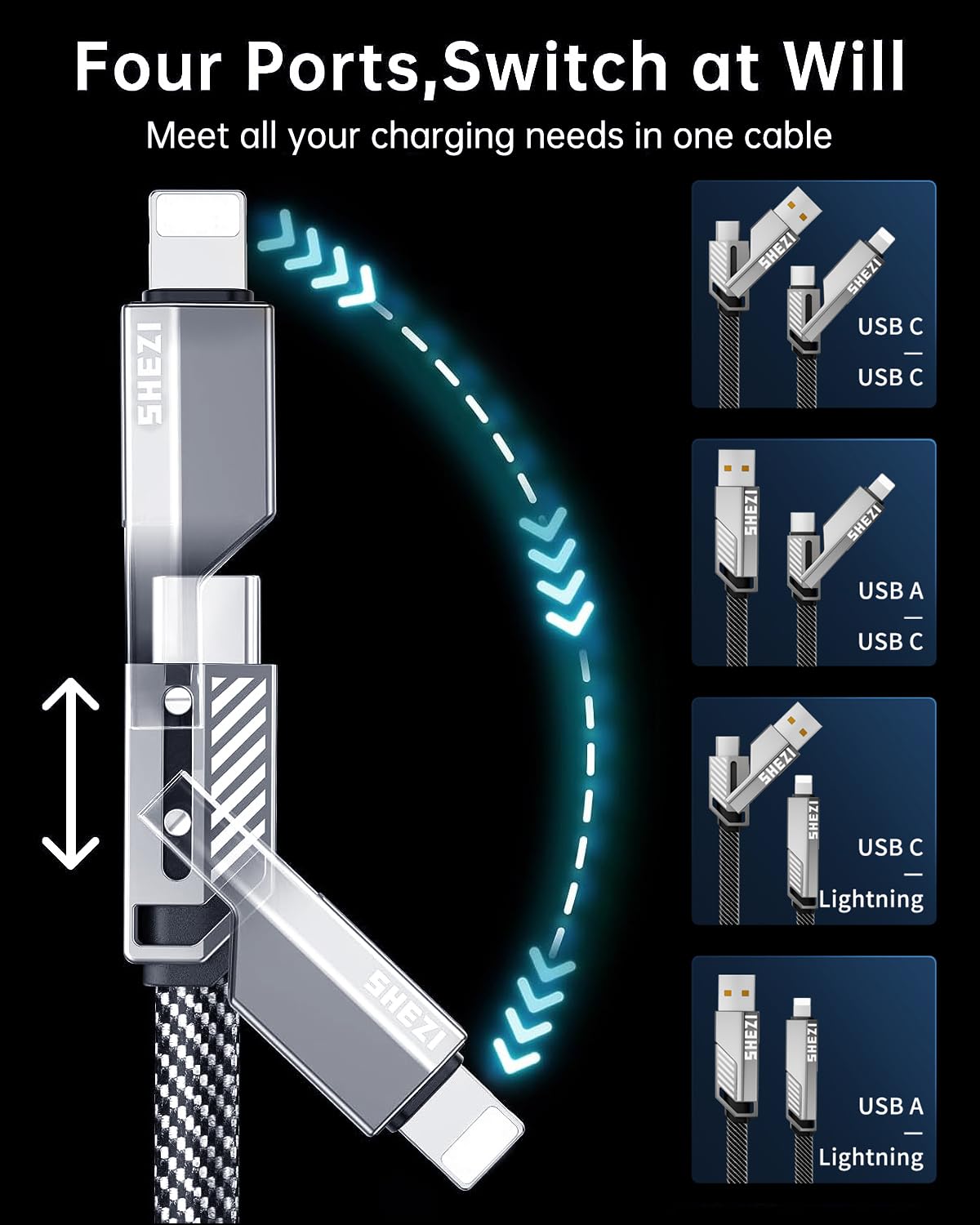 Four Ports,Switch at Will

Meet all your charging needs in one cable

SHEZI

SHEZI

SHEZI SHEZI

USB C
—
USB C

SHEZI SHEZI

USB A
—
USB C

SHEZI SHEZI

USB C
—
Lightning

SHEZI SHEZI

USB A
—
Lightning