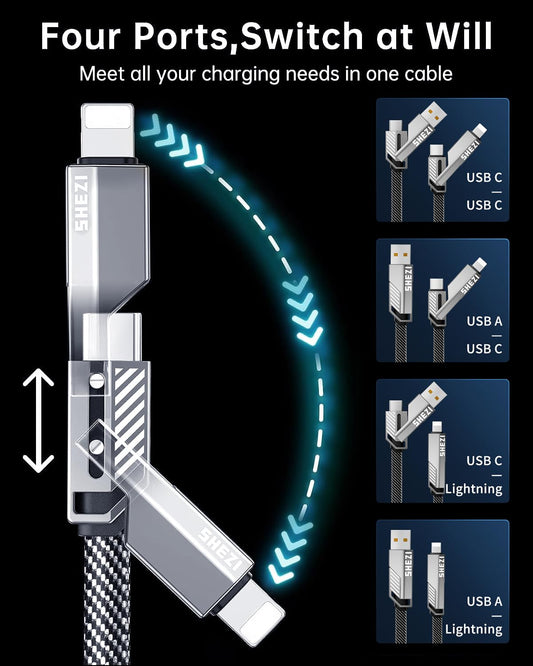 Four Ports,Switch at Will

Meet all your charging needs in one cable

SHEZI

SHEZI

SHEZI
SHEZI
USB C
—
USB C

SHEZI
SHEZI
USB A
—
USB C

SHEZI
SHEZI
USB C
—
Lightning

SHEZI
SHEZI
USB A
—
Lightning