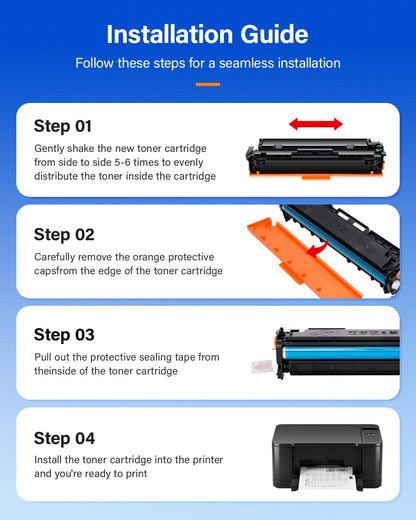 Installation Guide

Follow these steps for a seamless installation

Step 01

Gently shake the new toner cartridge from side to side 5-6 times to evenly distribute the toner inside the cartridge

Step 02

Carefully remove the orange protective capsfrom the edge of the toner cartridge

Step 03

Pull out the protective sealing tape from theinside of the toner cartridge

Step 04

Install the toner cartridge into the printer and you're ready to print