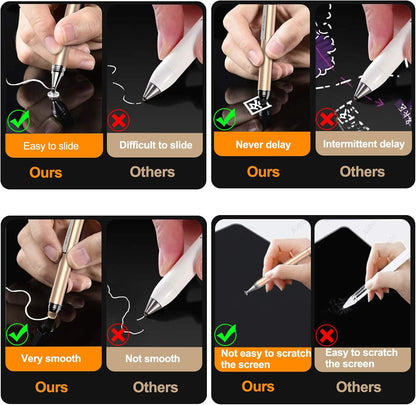 Easy to slide

Difficult to slide

Ours

Others

Never delay

Intermittent delay

Ours

Others

Very smooth

Not smooth

Ours

Others

Not easy to scratch the screen

Easy to scratch the screen

Ours

Others