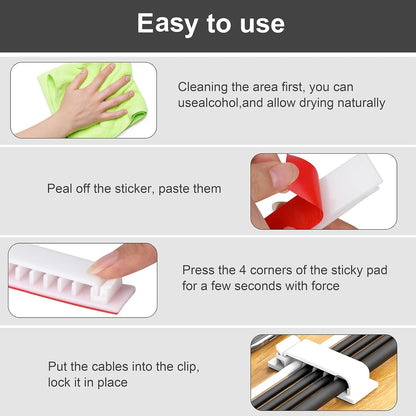 Easy to use

Cleaning the area first, you can usealcohol,and allow drying naturally

Peal off the sticker, paste them

Press the 4 corners of the sticky pad for a few seconds with force

Put the cables into the clip, lock it in place