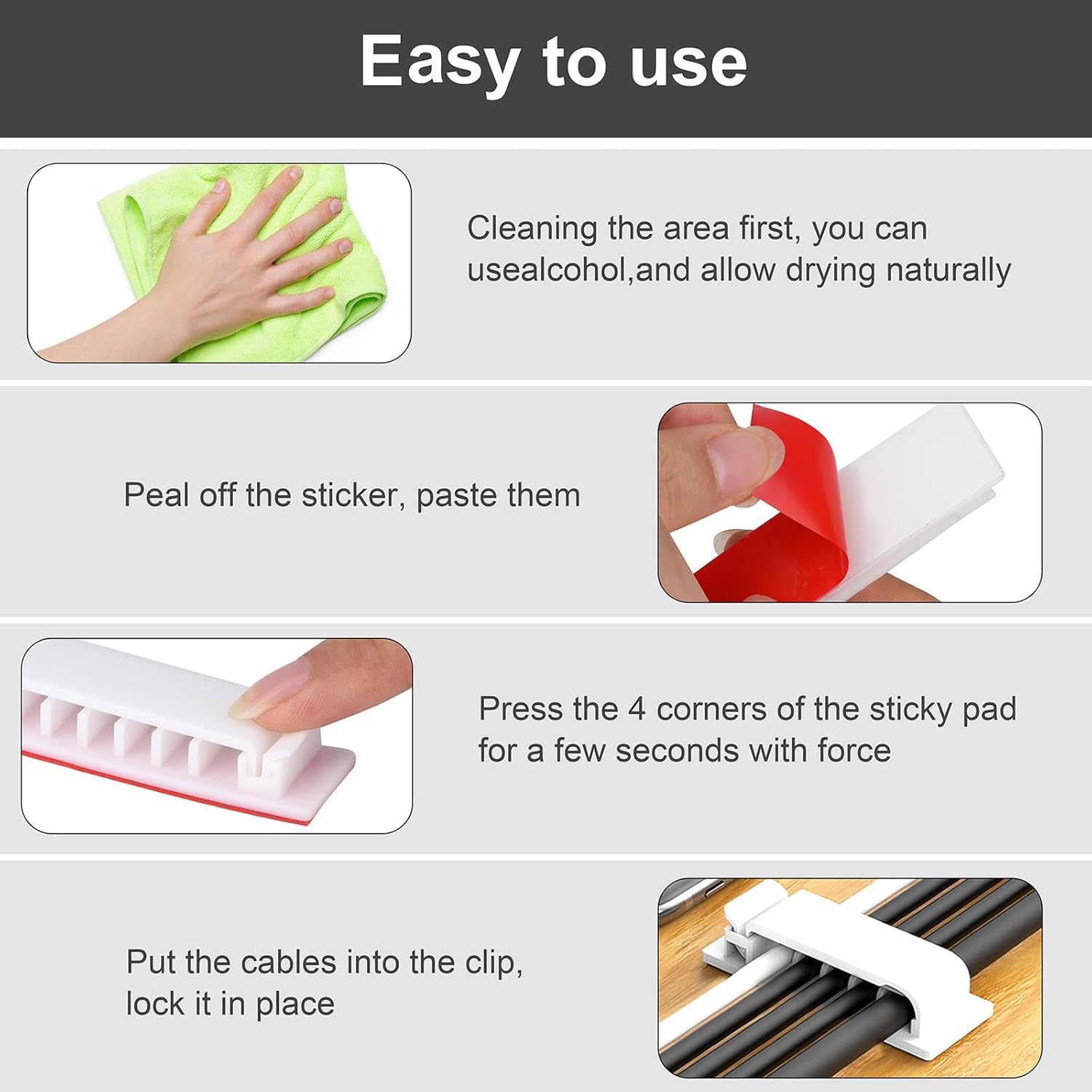 Easy to use

Cleaning the area first, you can usealcohol,and allow drying naturally

Peal off the sticker, paste them

Press the 4 corners of the sticky pad for a few seconds with force

Put the cables into the clip, lock it in place